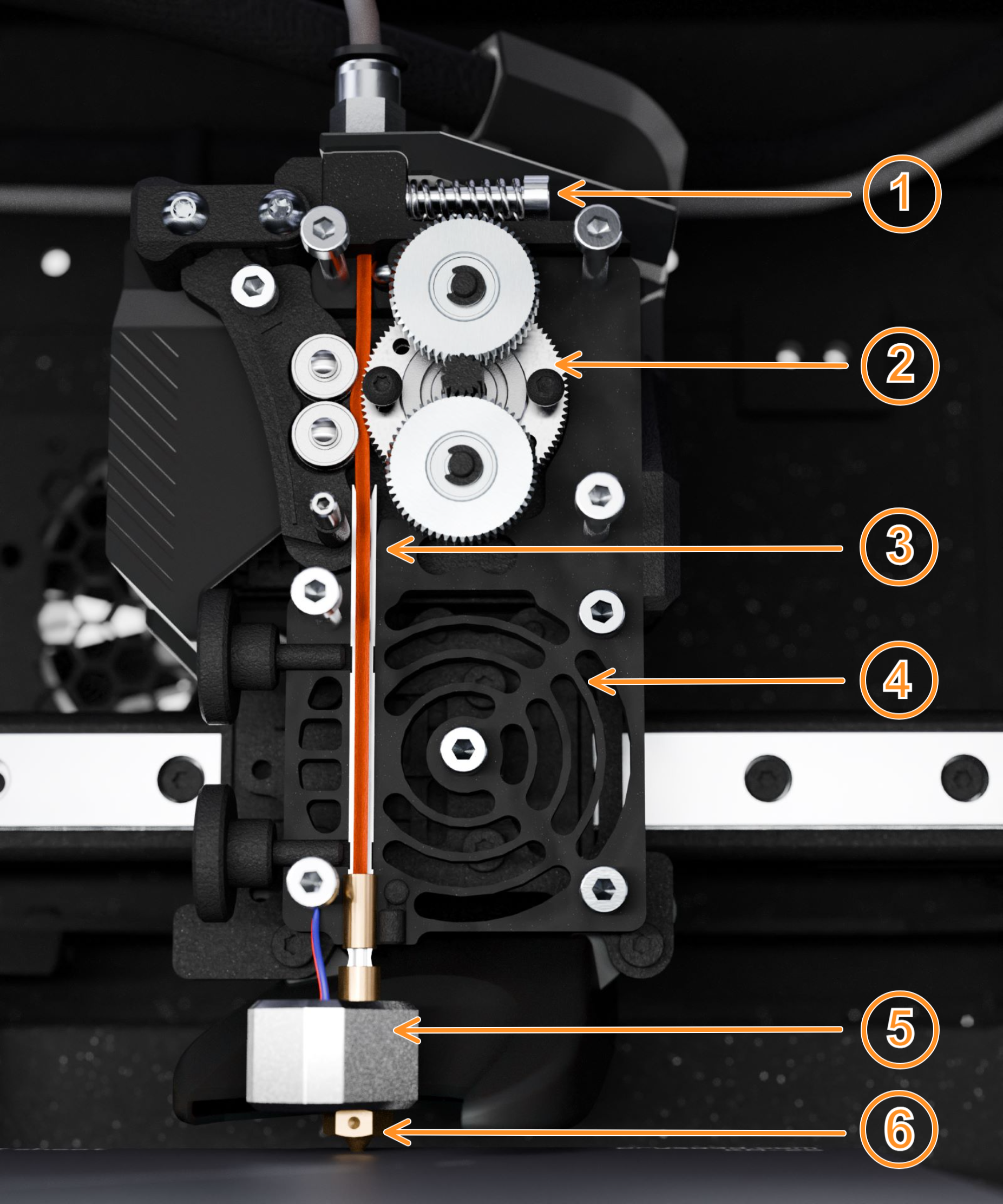 1
2
3
4
5
6